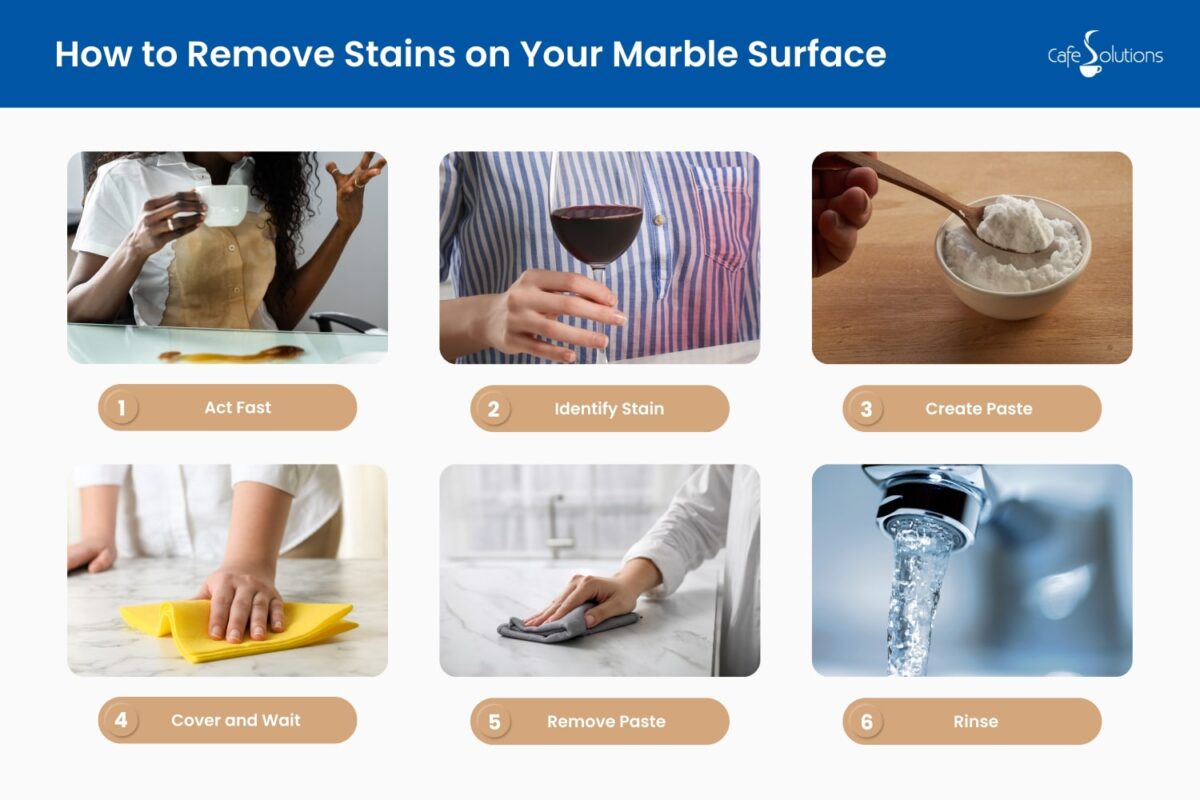 How to Remove Stains on Your Marble Surface

Cafe Solutions

1 Act Fast

2 Identify Stain

3 Create Paste

4 Cover and Wait

5 Remove Paste

6 Rinse