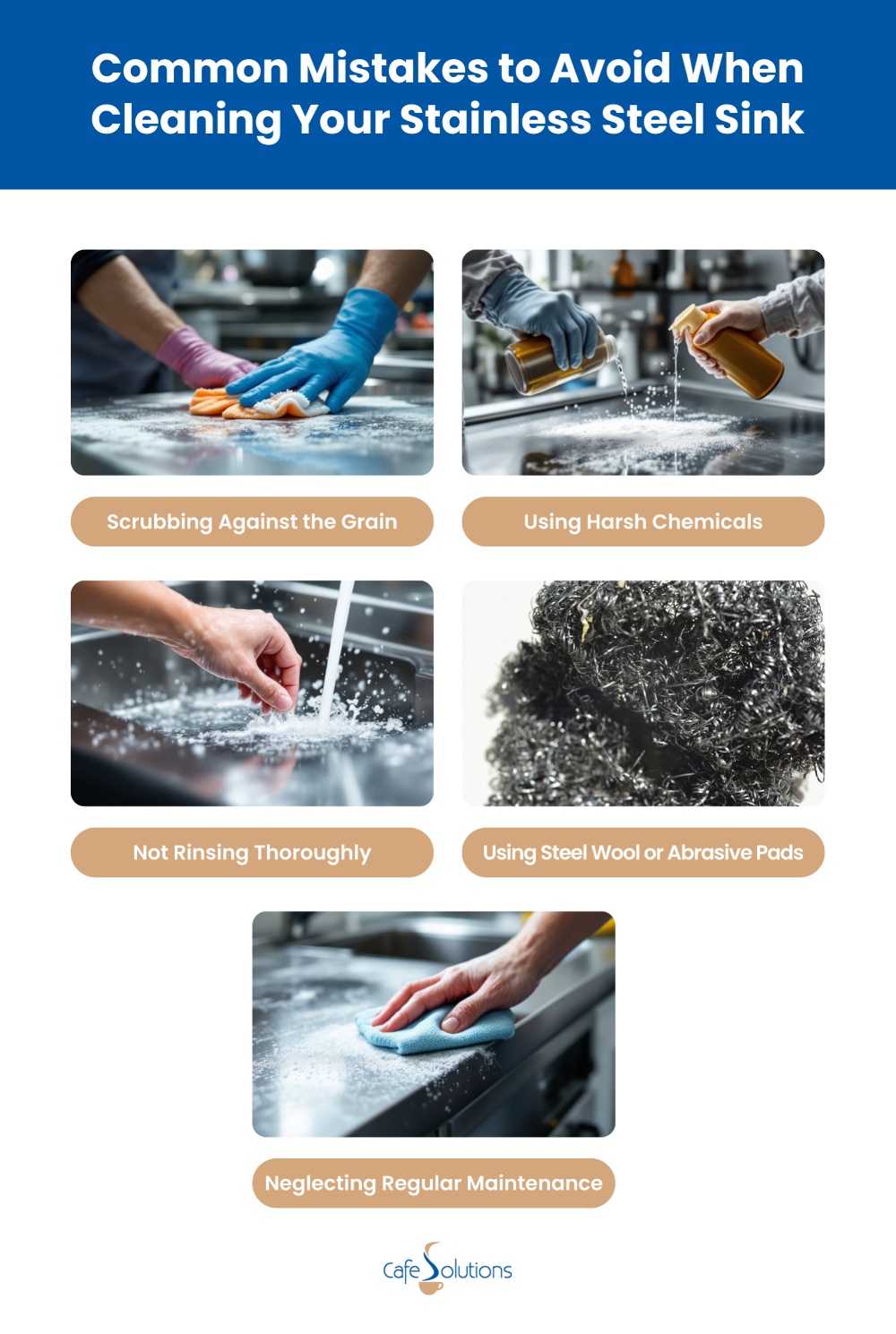 Common Mistakes to Avoid When Cleaning Your Stainless Steel Sink

Scrubbing Against the Grain

Using Harsh Chemicals

Not Rinsing Thoroughly

Using Steel Wool or Abrasive Pads

Neglecting Regular Maintenance

Cafe Solutions